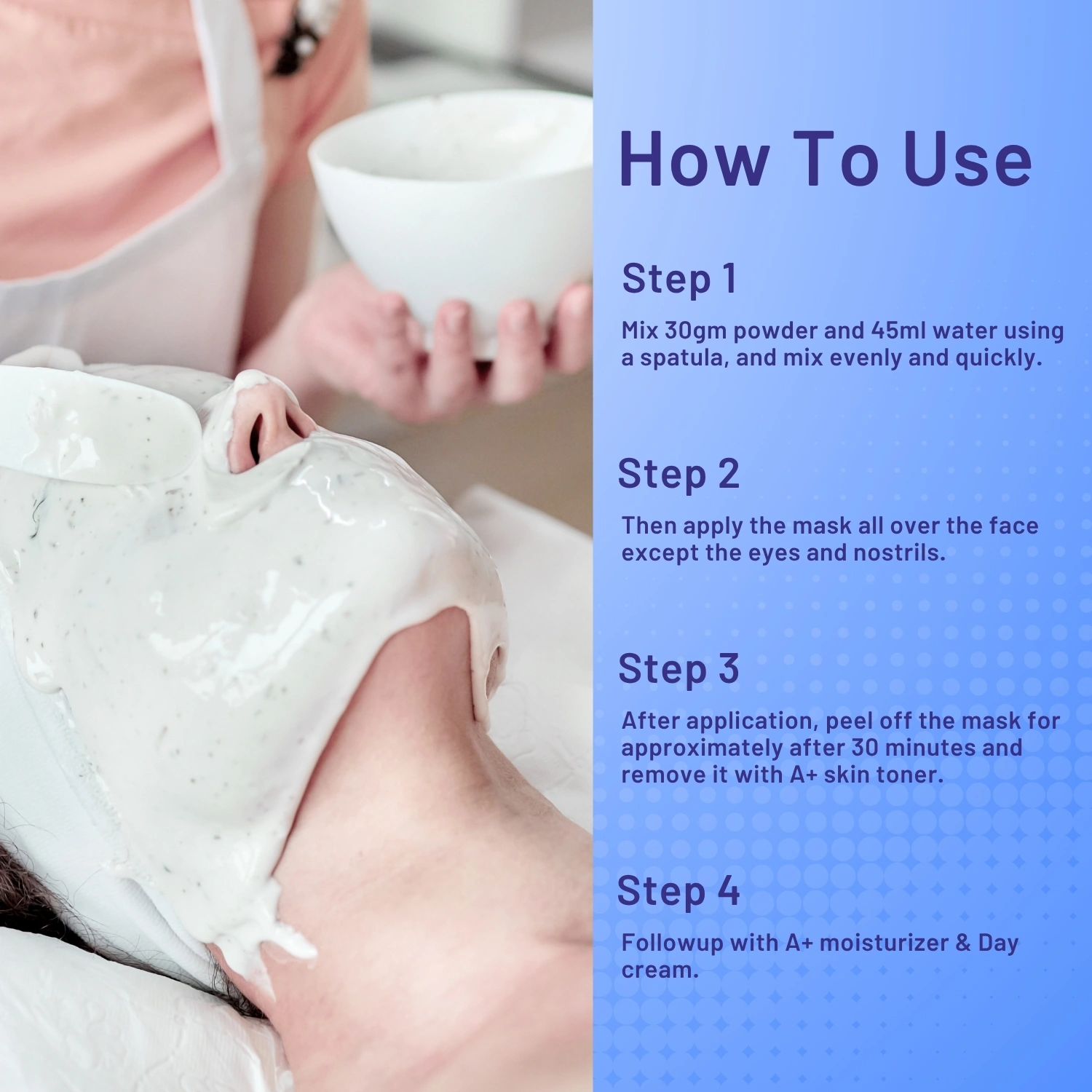 How To Use

Step 1

Mix 30gm powder and 45ml water using a spatula, and mix evenly and quickly.

Step 2

Then apply the mask all over the face except the eyes and nostrils.

Step 3

After application, peel off the mask for approximately after 30 minutes and remove it with A+ skin toner.

Step 4

Followup with A+ moisturizer & Day cream.