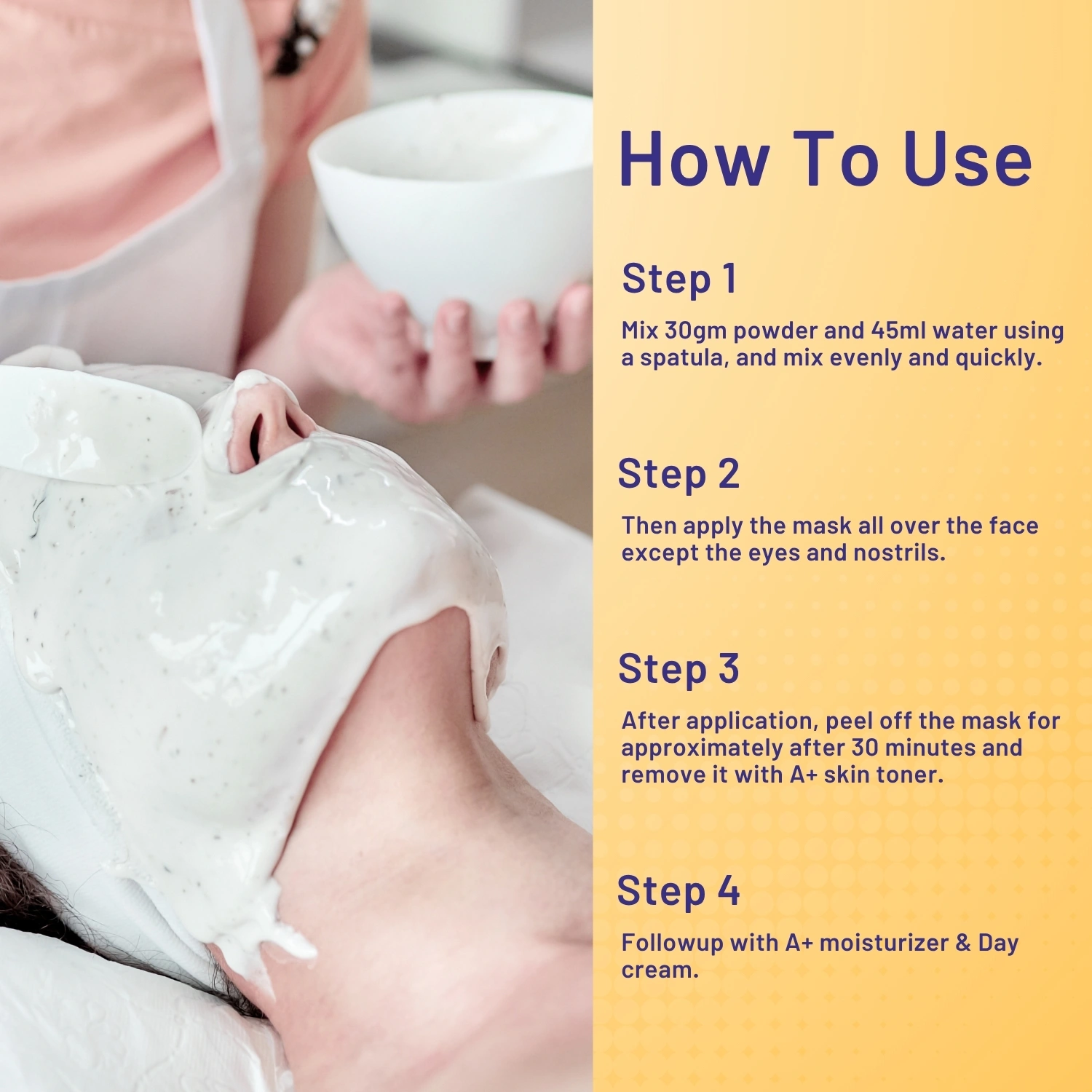 How To Use

Step 1

Mix 30gm powder and 45ml water using a spatula, and mix evenly and quickly.

Step 2

Then apply the mask all over the face except the eyes and nostrils.

Step 3

After application, peel off the mask for approximately after 30 minutes and remove it with A+ skin toner.

Step 4

Followup with A+ moisturizer & Day cream.