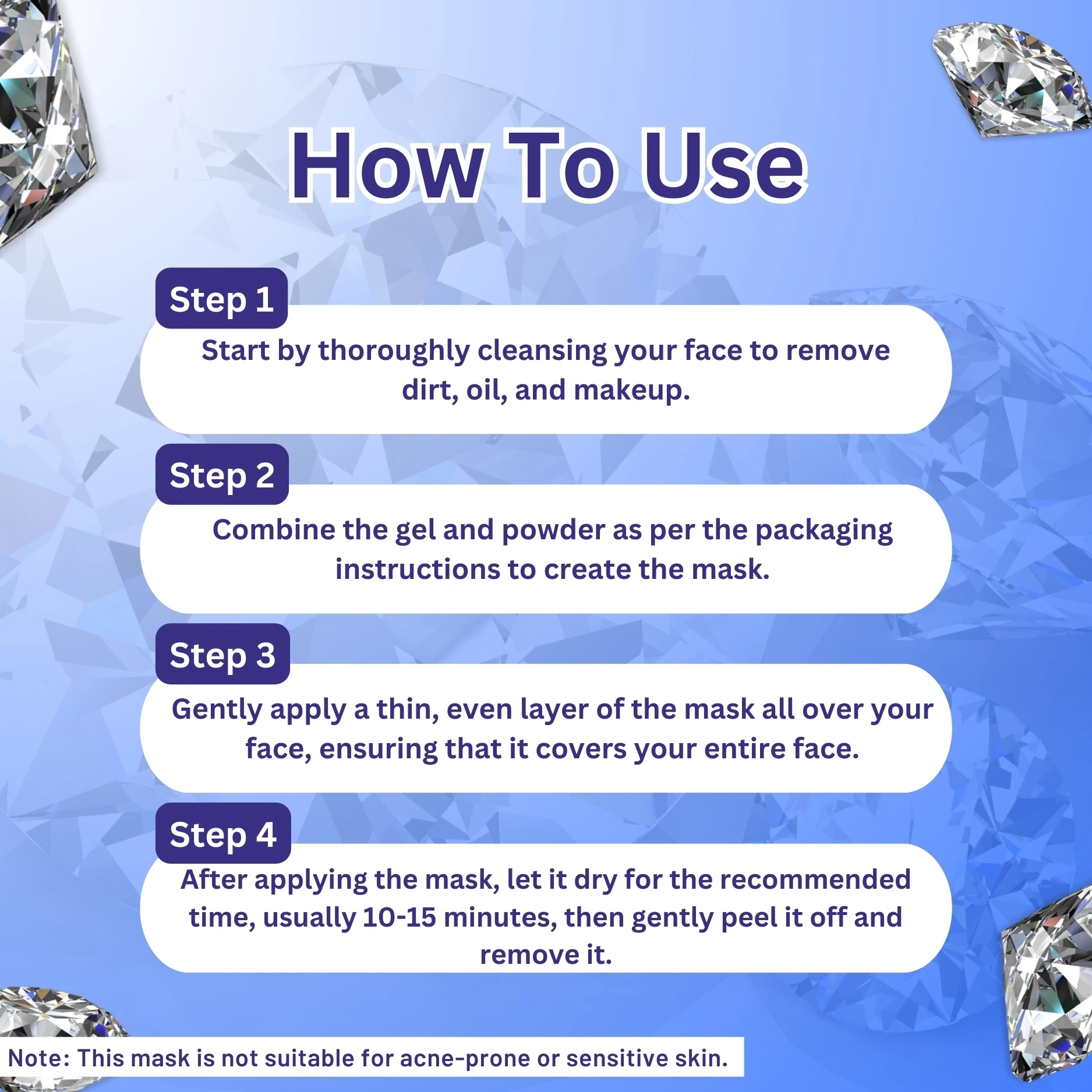 How To Use

Step 1

Start by thoroughly cleansing your face to remove dirt, oil, and makeup.

Step 2

Combine the gel and powder as per the packaging instructions to create the mask.

Step 3

Gently apply a thin, even layer of the mask all over your face, ensuring that it covers your entire face.

Step 4

After applying the mask, let it dry for the recommended time, usually 10-15 minutes, then gently peel it off and remove it.

Note: This mask is not suitable for acne-prone or sensitive skin.