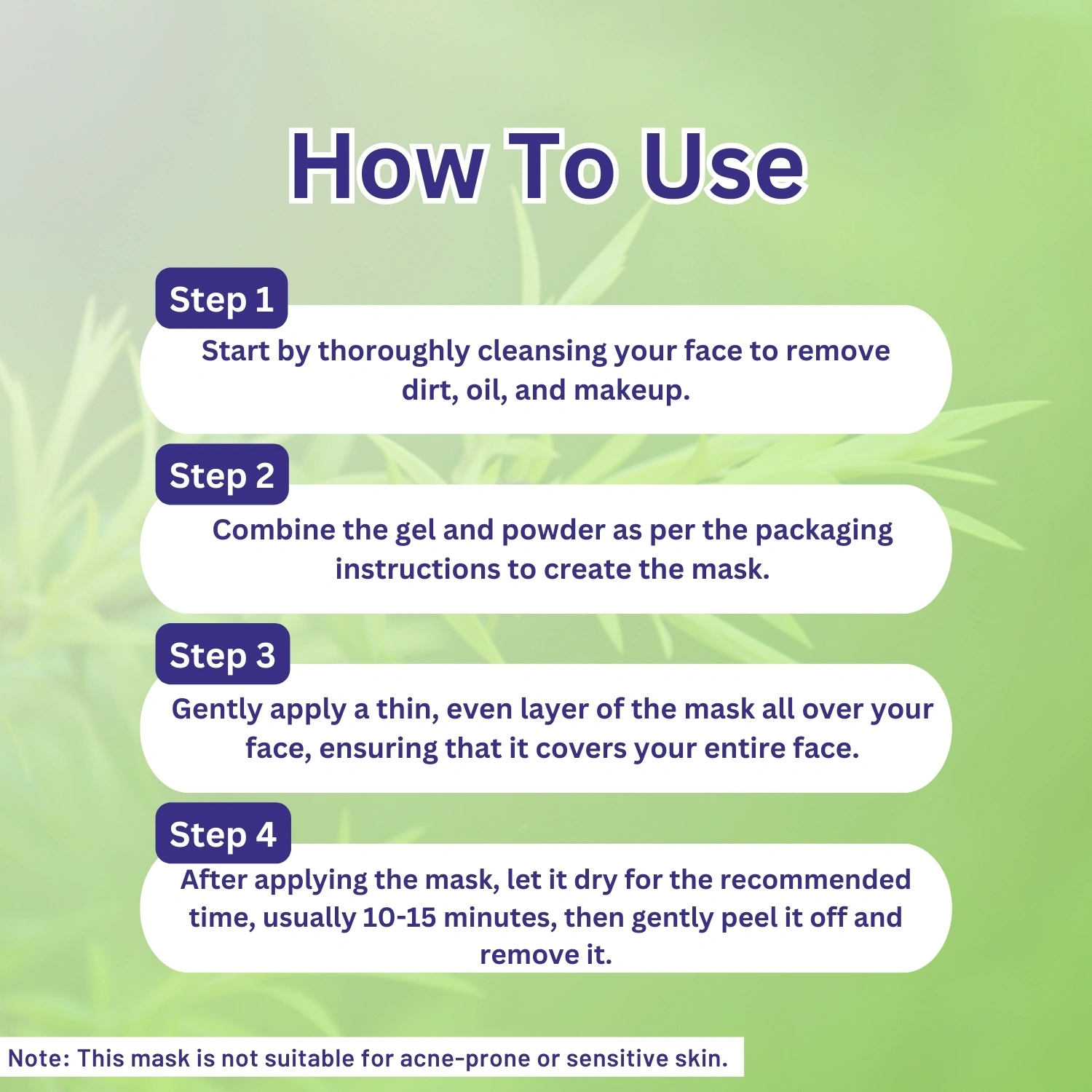 How To Use

Step 1
Start by thoroughly cleansing your face to remove dirt, oil, and makeup.

Step 2
Combine the gel and powder as per the packaging instructions to create the mask.

Step 3
Gently apply a thin, even layer of the mask all over your face, ensuring that it covers your entire face.

Step 4
After applying the mask, let it dry for the recommended time, usually 10-15 minutes, then gently peel it off and remove it.

Note: This mask is not suitable for acne-prone or sensitive skin.