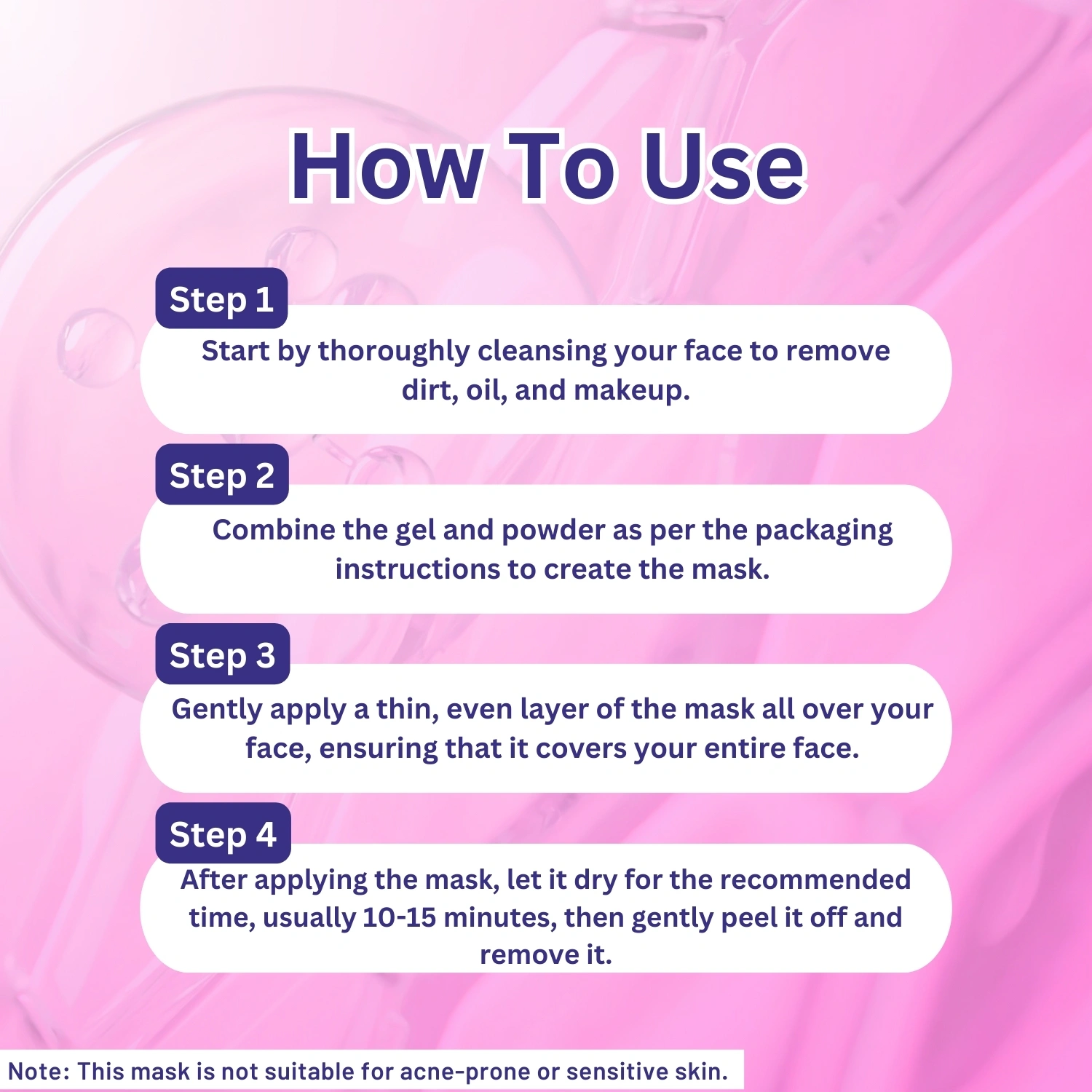 How To Use

Step 1

Start by thoroughly cleansing your face to remove dirt, oil, and makeup.

Step 2

Combine the gel and powder as per the packaging instructions to create the mask.

Step 3

Gently apply a thin, even layer of the mask all over your face, ensuring that it covers your entire face.

Step 4

After applying the mask, let it dry for the recommended time, usually 10-15 minutes, then gently peel it off and remove it.

Note: This mask is not suitable for acne-prone or sensitive skin.