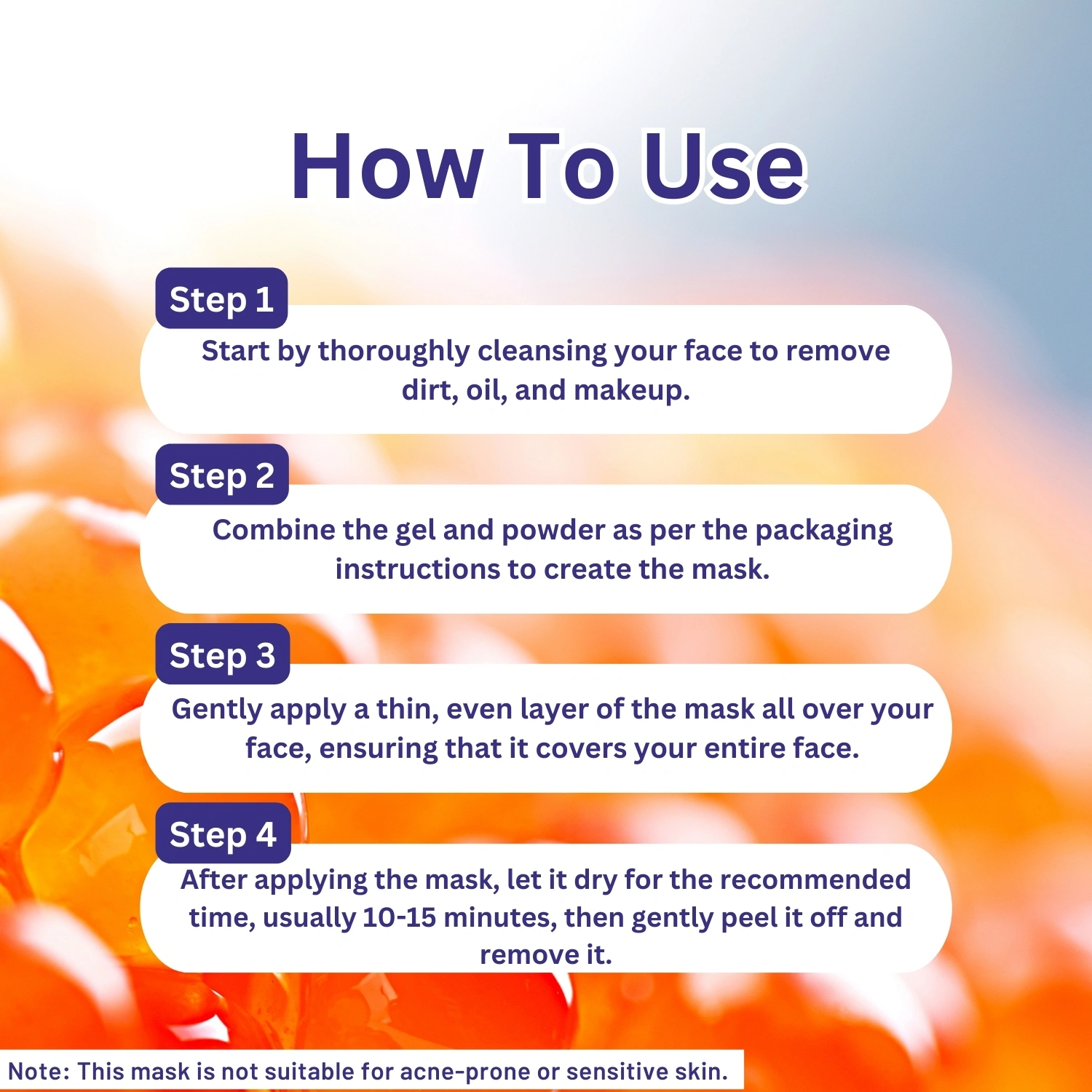 How To Use

Step 1

Start by thoroughly cleansing your face to remove dirt, oil, and makeup.

Step 2

Combine the gel and powder as per the packaging instructions to create the mask.

Step 3

Gently apply a thin, even layer of the mask all over your face, ensuring that it covers your entire face.

Step 4

After applying the mask, let it dry for the recommended time, usually 10-15 minutes, then gently peel it off and remove it.

Note: This mask is not suitable for acne-prone or sensitive skin.