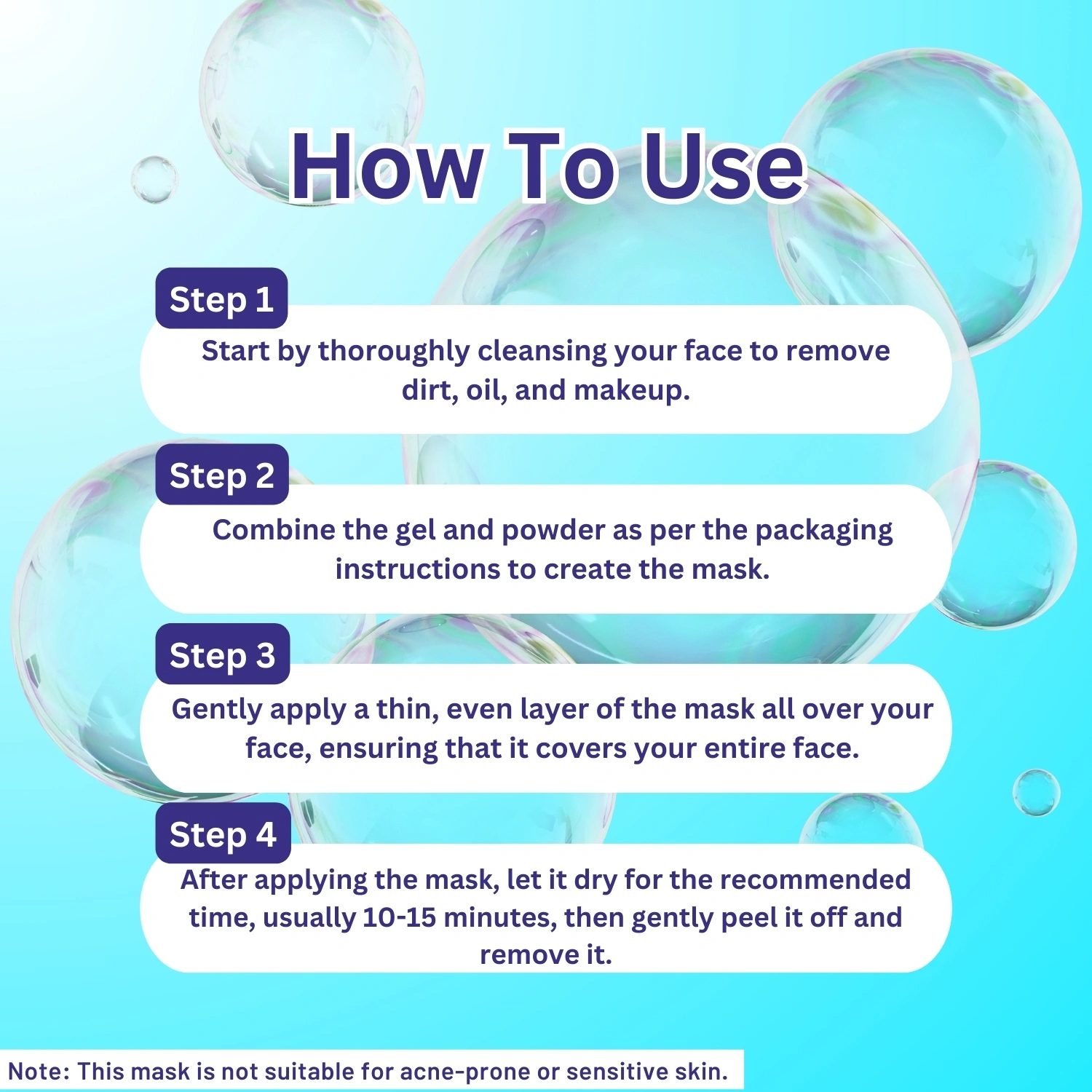 How To Use

Step 1
Start by thoroughly cleansing your face to remove dirt, oil, and makeup.

Step 2
Combine the gel and powder as per the packaging instructions to create the mask.

Step 3
Gently apply a thin, even layer of the mask all over your face, ensuring that it covers your entire face.

Step 4
After applying the mask, let it dry for the recommended time, usually 10-15 minutes, then gently peel it off and remove it.

Note: This mask is not suitable for acne-prone or sensitive skin.