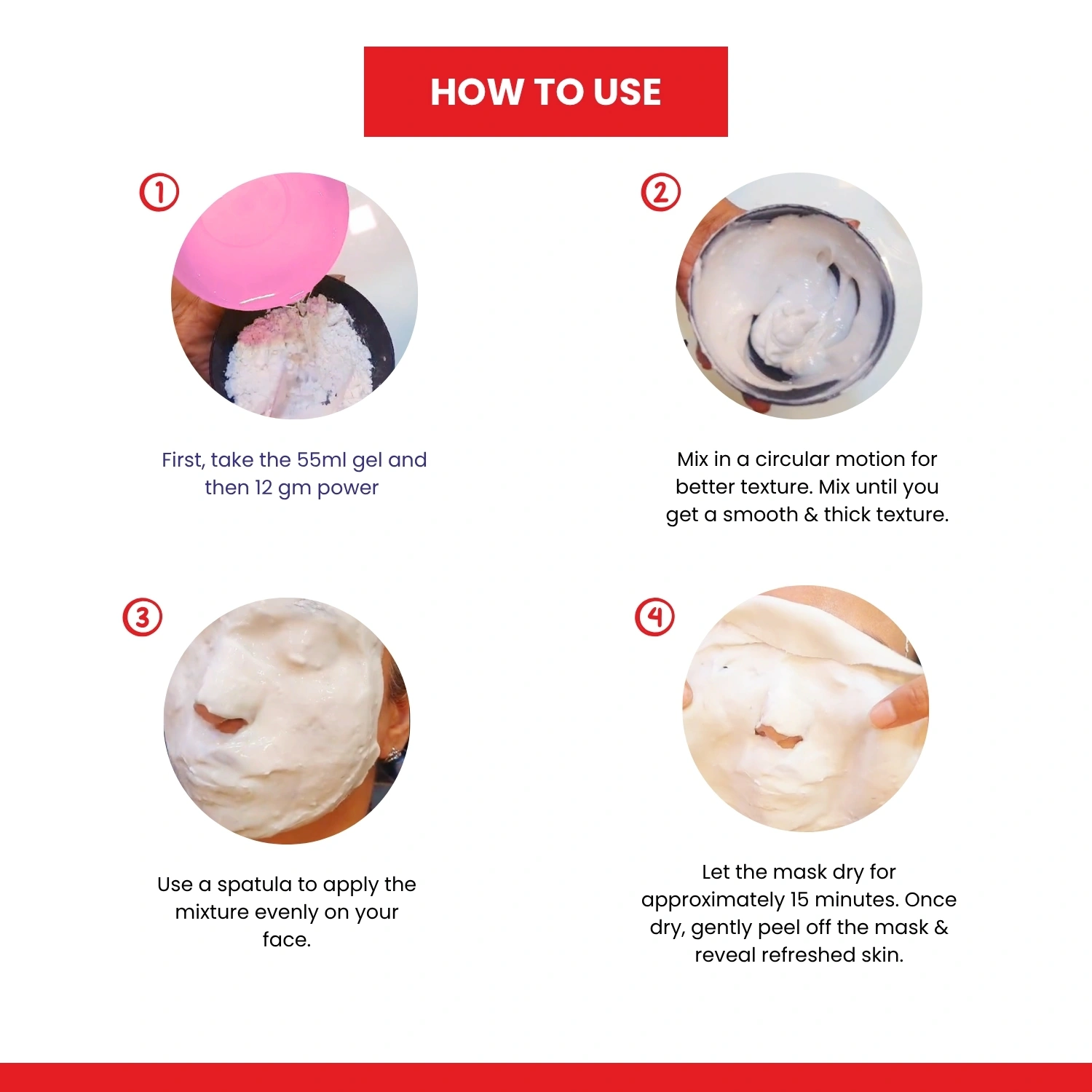 HOW TO USE

1

First, take the 55ml gel and then 12 gm power

2

Mix in a circular motion for better texture. Mix until you get a smooth & thick texture.

3

Use a spatula to apply the mixture evenly on your face.

4

Let the mask dry for approximately 15 minutes. Once dry, gently peel off the mask & reveal refreshed skin.