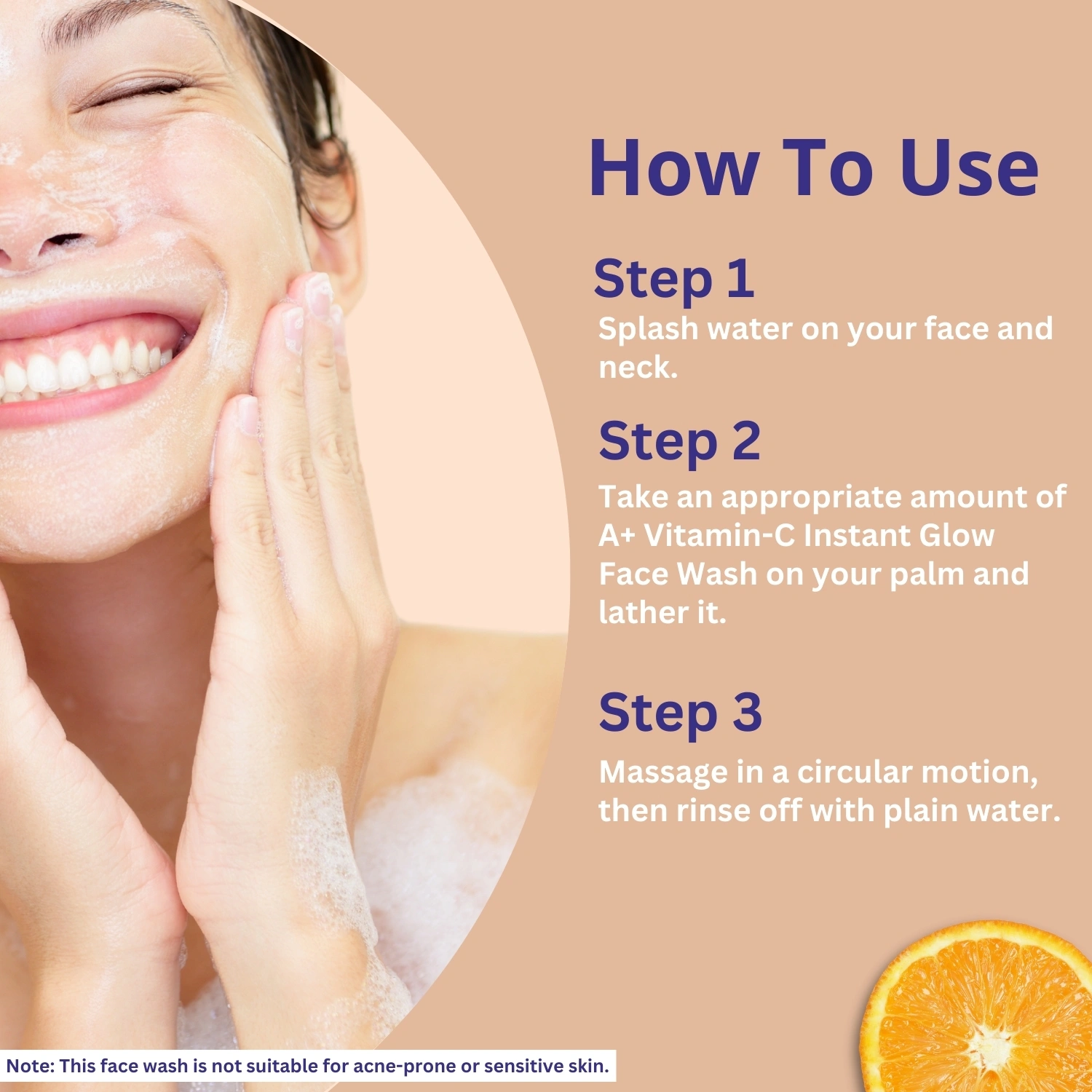 How To Use

Step 1
Splash water on your face and neck.

Step 2
Take an appropriate amount of A+ Vitamin-C Instant Glow Face Wash on your palm and lather it.

Step 3
Massage in a circular motion, then rinse off with plain water.

Note: This face wash is not suitable for acne-prone or sensitive skin.