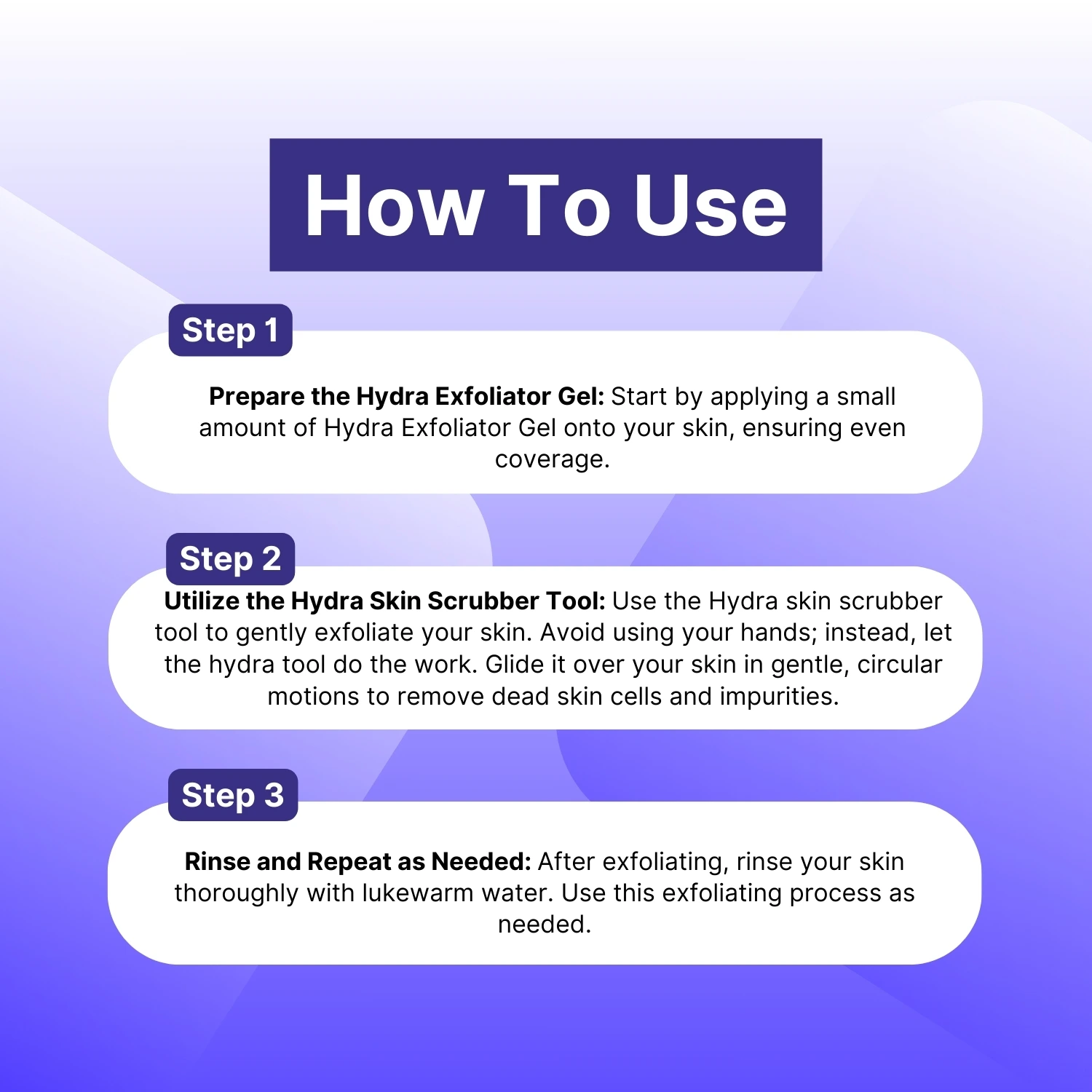 How To Use

Step 1

Prepare the Hydra Exfoliator Gel: Start by applying a small amount of Hydra Exfoliator Gel onto your skin, ensuring even coverage.

Step 2

Utilize the Hydra Skin Scrubber Tool: Use the Hydra skin scrubber tool to gently exfoliate your skin. Avoid using your hands; instead, let the hydra tool do the work. Glide it over your skin in gentle, circular motions to remove dead skin cells and impurities.

Step 3

Rinse and Repeat as Needed: After exfoliating, rinse your skin thoroughly with lukewarm water. Use this exfoliating process as needed.