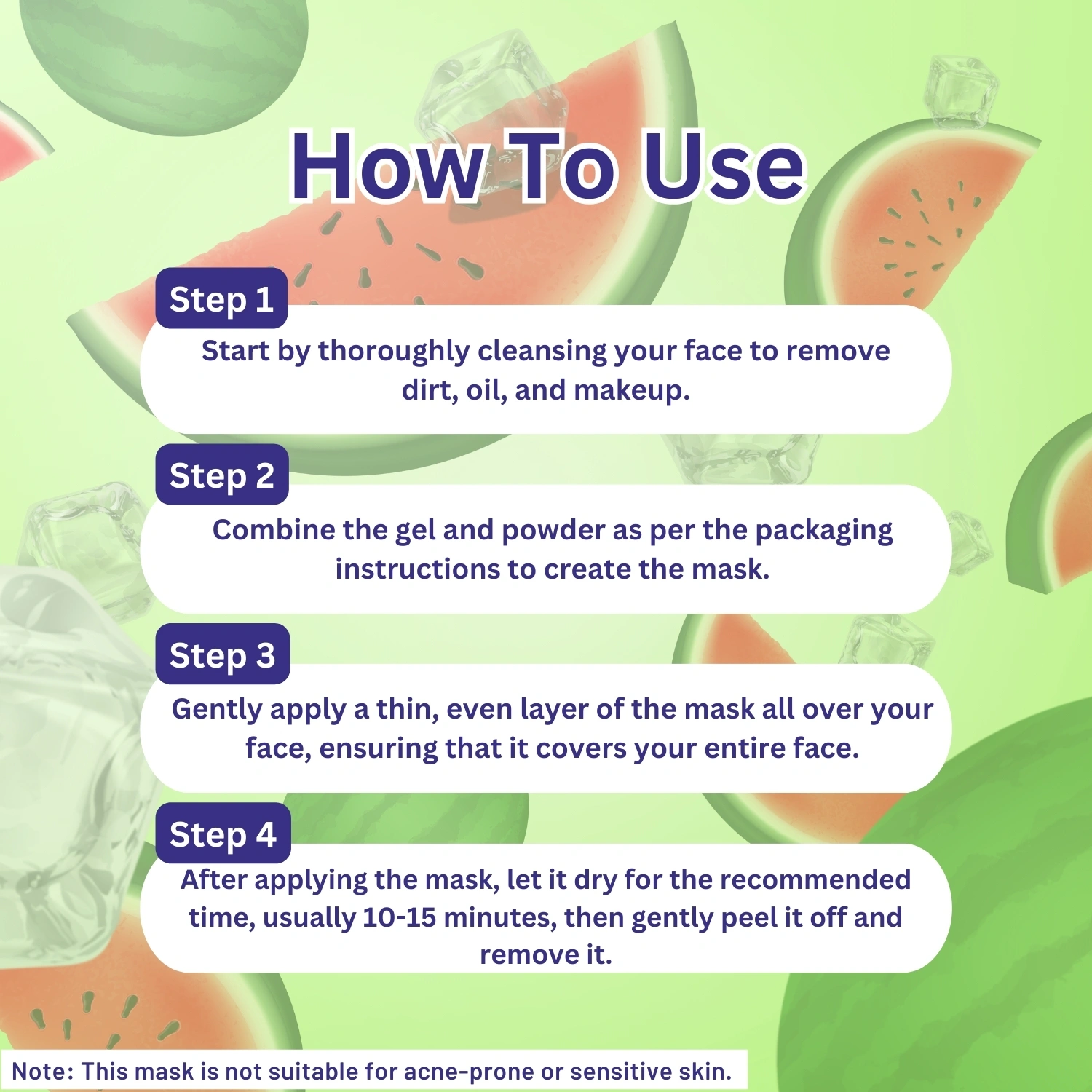 How To Use

Step 1
Start by thoroughly cleansing your face to remove dirt, oil, and makeup.

Step 2
Combine the gel and powder as per the packaging instructions to create the mask.

Step 3
Gently apply a thin, even layer of the mask all over your face, ensuring that it covers your entire face.

Step 4
After applying the mask, let it dry for the recommended time, usually 10-15 minutes, then gently peel it off and remove it.

Note: This mask is not suitable for acne-prone or sensitive skin.