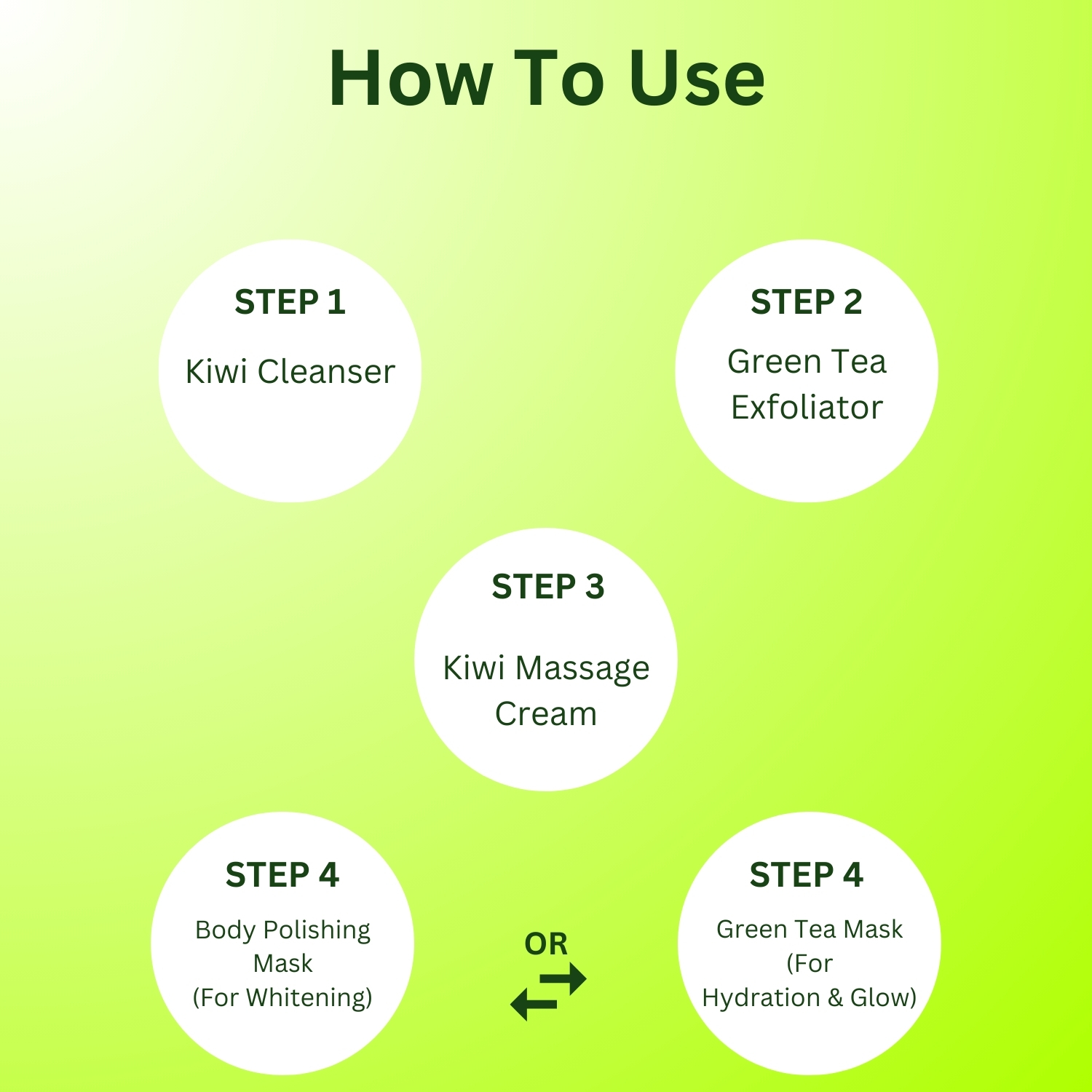 How To Use

STEP 1
Kiwi Cleanser

STEP 2
Green Tea Exfoliator

STEP 3
Kiwi Massage Cream

STEP 4
Body Polishing Mask (For Whitening)

OR

STEP 4
Green Tea Mask (For Hydration & Glow)