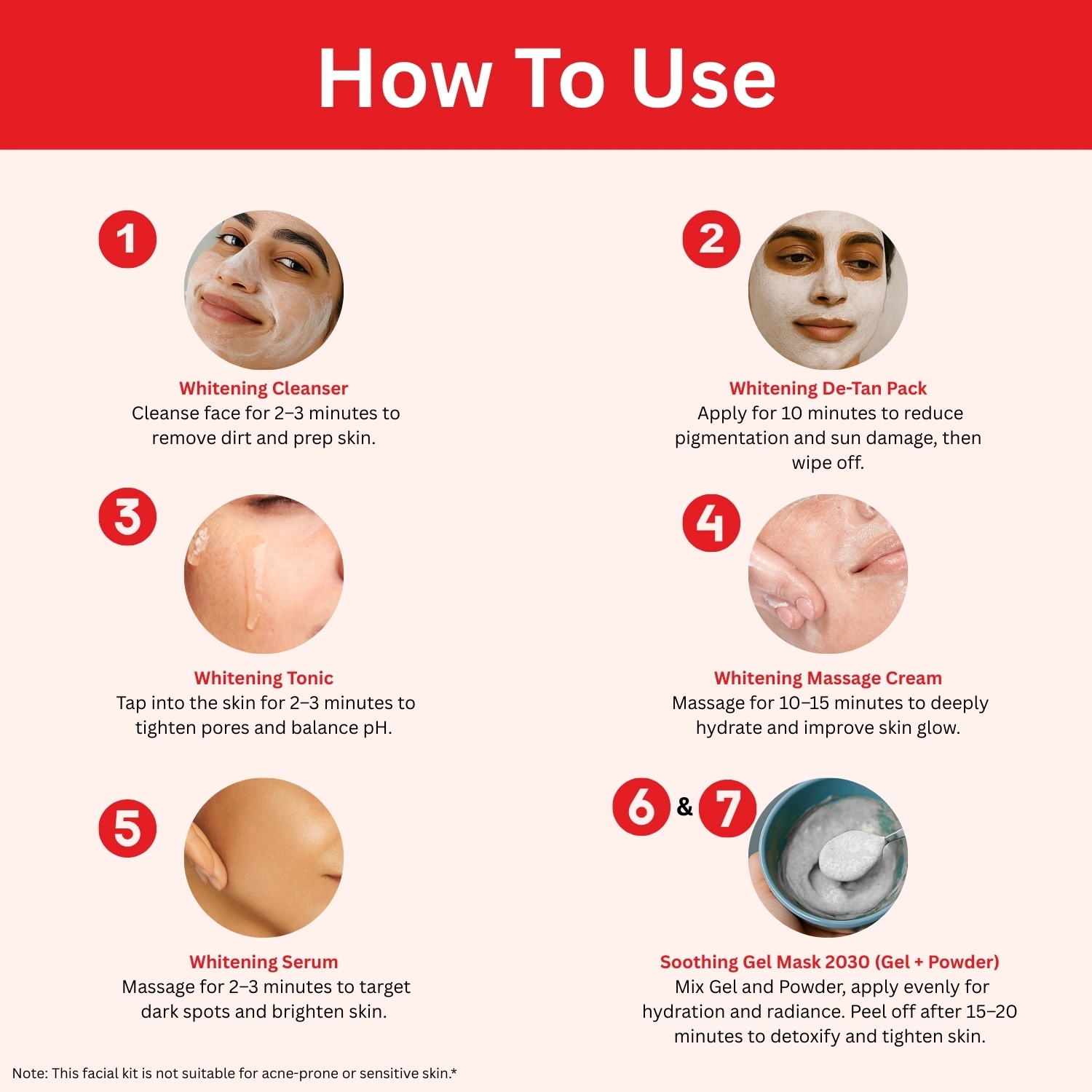 How To Use

1

Whitening Cleanser
Cleanse face for 2–3 minutes to remove dirt and prep skin.

2

Whitening De-Tan Pack
Apply for 10 minutes to reduce pigmentation and sun damage, then wipe off.

3

Whitening Tonic
Tap into the skin for 2–3 minutes to tighten pores and balance pH.

4

Whitening Massage Cream
Massage for 10–15 minutes to deeply hydrate and improve skin glow.

5

Whitening Serum
Massage for 2–3 minutes to target dark spots and brighten skin.

6 & 7

Soothing Gel Mask 2030 (Gel + Powder)
Mix Gel and Powder, apply evenly for hydration and radiance. Peel off after 15–20 minutes to detoxify and tighten skin.

Note: This facial kit is not suitable for acne-prone or sensitive skin.*