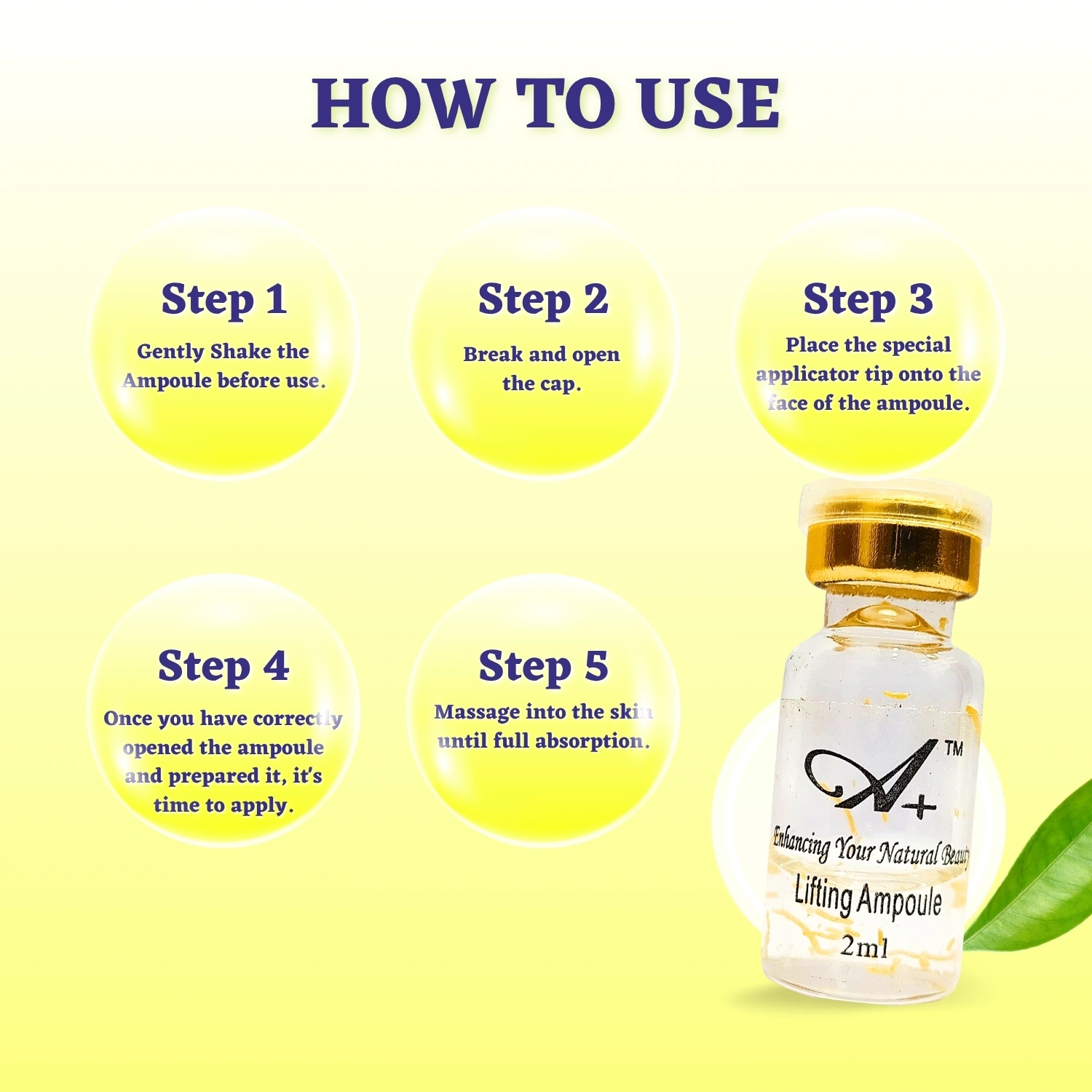 HOW TO USE

Step 1
Gently Shake the Ampoule before use.

Step 2
Break and open the cap.

Step 3
Place the special applicator tip onto the face of the ampoule.

Step 4
Once you have correctly opened the ampoule and prepared it, it's time to apply.

Step 5
Massage into the skin until full absorption.

A+ TM
Enhancing Your Natural Beauty
Lifting Ampoule
2ml