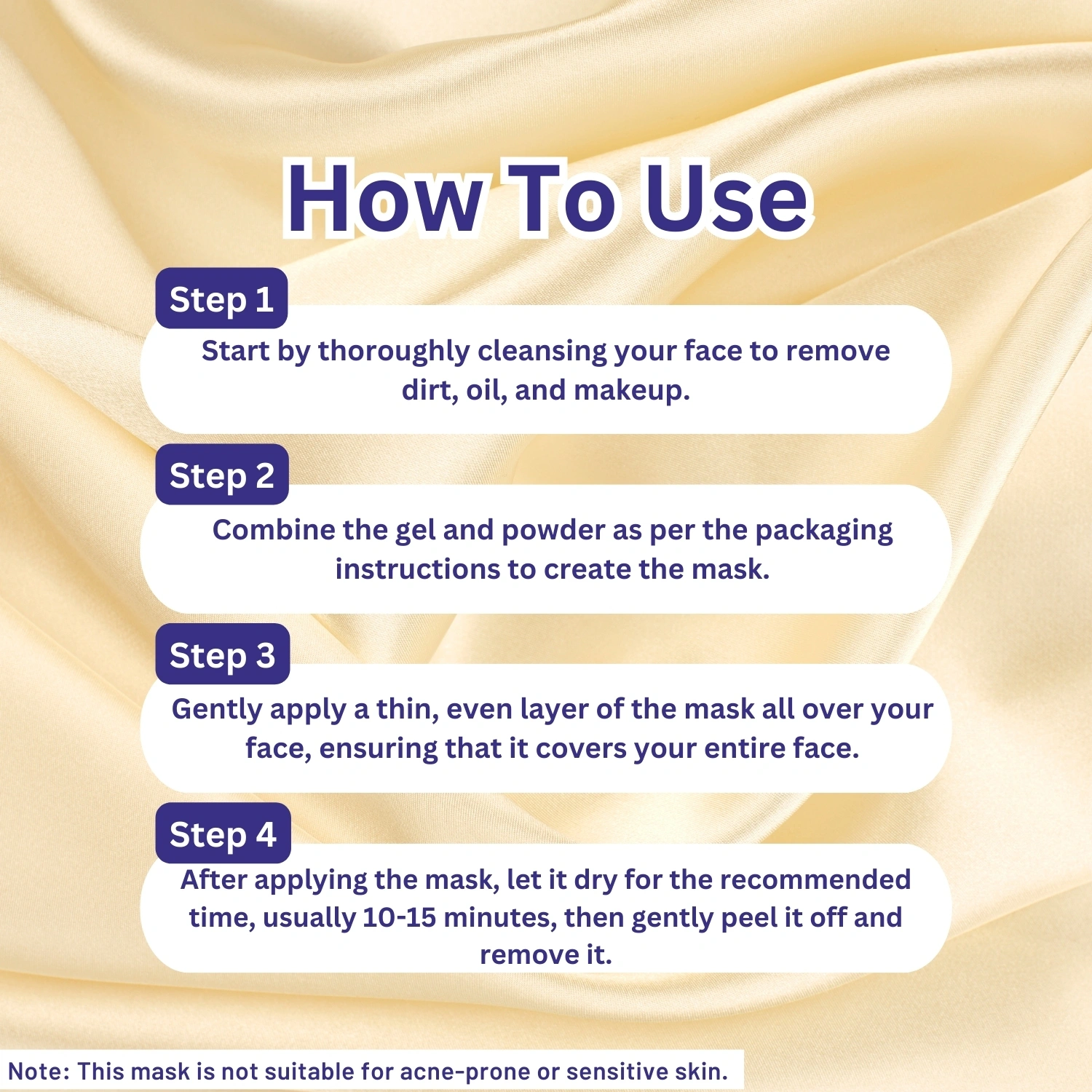 How To Use

Step 1

Start by thoroughly cleansing your face to remove dirt, oil, and makeup.

Step 2

Combine the gel and powder as per the packaging instructions to create the mask.

Step 3

Gently apply a thin, even layer of the mask all over your face, ensuring that it covers your entire face.

Step 4

After applying the mask, let it dry for the recommended time, usually 10-15 minutes, then gently peel it off and remove it.

Note: This mask is not suitable for acne-prone or sensitive skin.