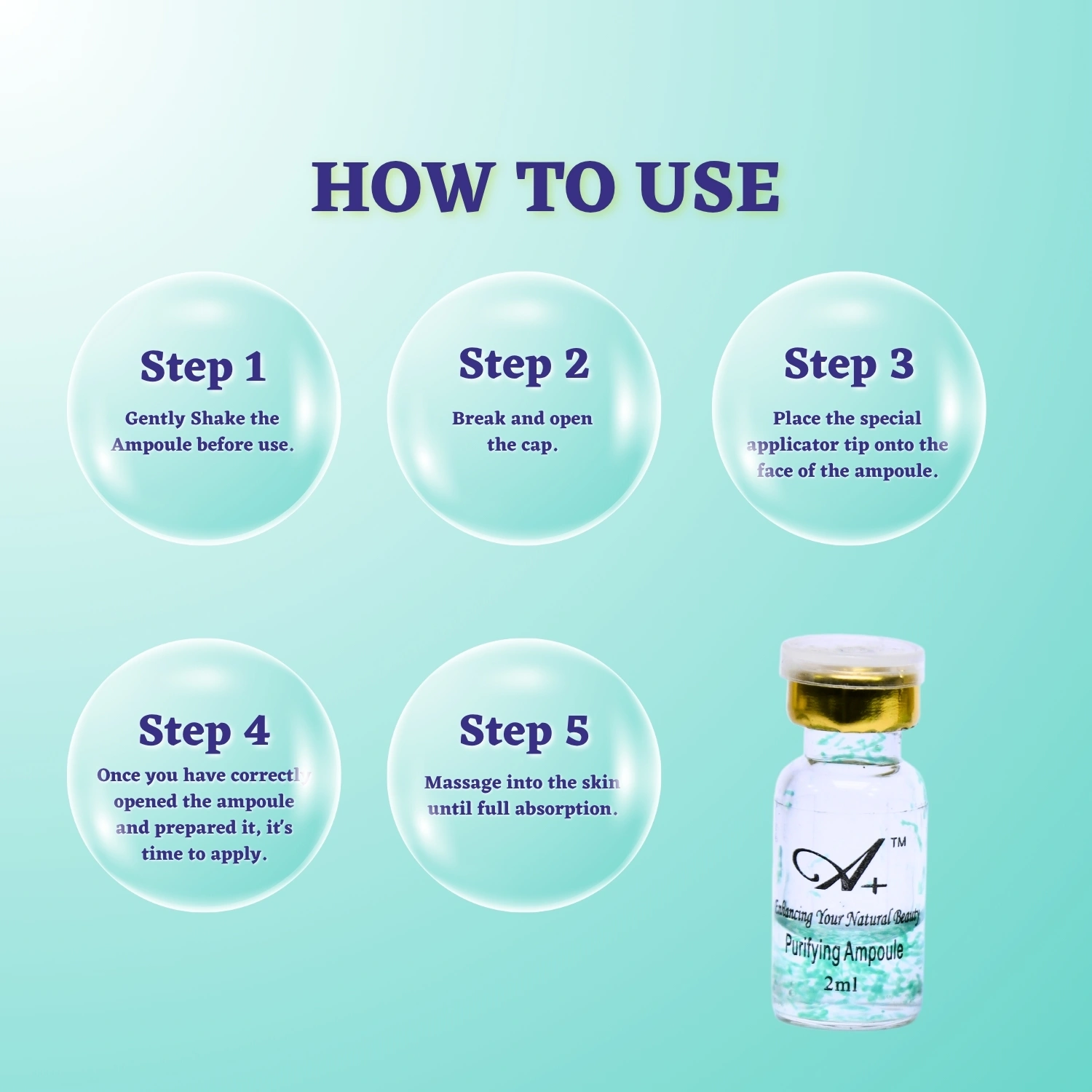 HOW TO USE

Step 1
Gently Shake the Ampoule before use.

Step 2
Break and open the cap.

Step 3
Place the special applicator tip onto the face of the ampoule.

Step 4
Once you have correctly opened the ampoule and prepared it, it's time to apply.

Step 5
Massage into the skin until full absorption.

A+ TM
Enhancing Your Natural Beauty
Purifying Ampoule
2ml