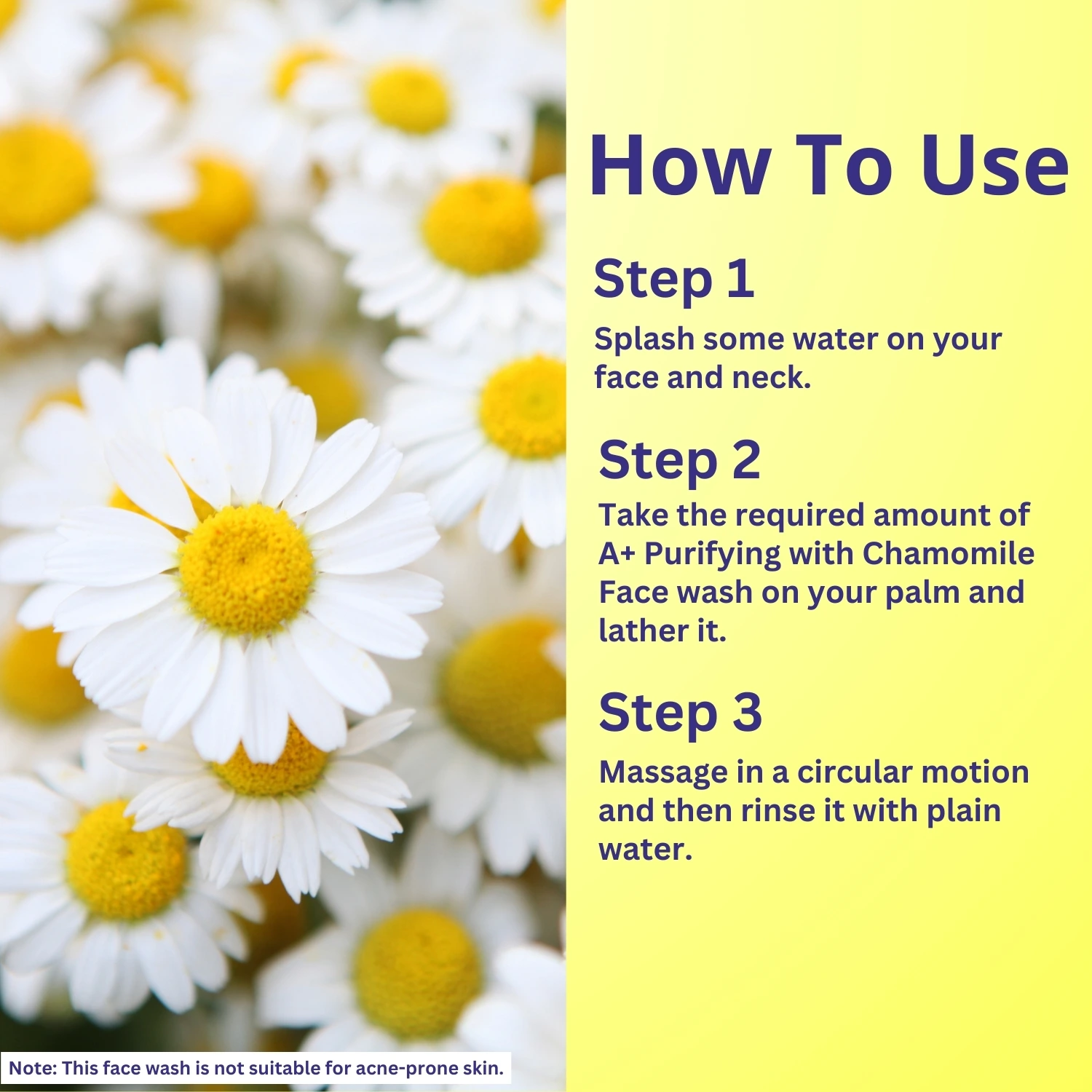 How To Use

Step 1

Splash some water on your face and neck.

Step 2

Take the required amount of A+ Purifying with Chamomile Face wash on your palm and lather it.

Step 3

Massage in a circular motion and then rinse it with plain water.

Note: This face wash is not suitable for acne-prone skin.