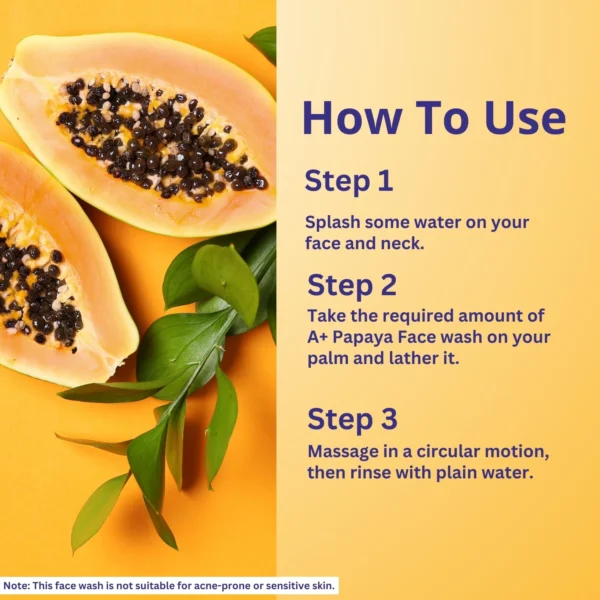 How To Use

Step 1

Splash some water on your face and neck.

Step 2

Take the required amount of A+ Papaya Face wash on your palm and lather it.

Step 3

Massage in a circular motion, then rinse with plain water.

Note: This face wash is not suitable for acne-prone or sensitive skin.