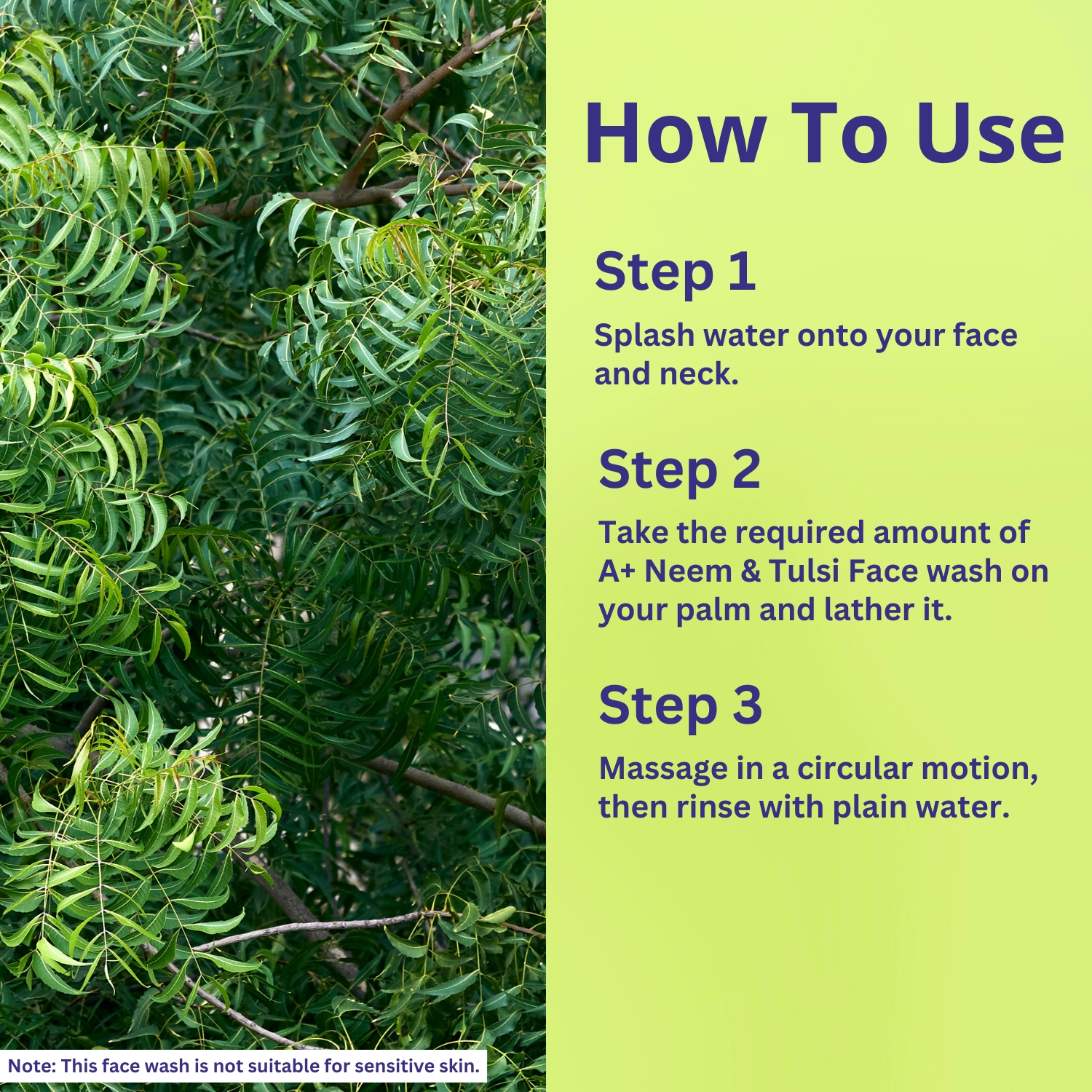 How To Use

Step 1

Splash water onto your face and neck.

Step 2

Take the required amount of A+ Neem & Tulsi Face wash on your palm and lather it.

Step 3

Massage in a circular motion, then rinse with plain water.

Note: This face wash is not suitable for sensitive skin.